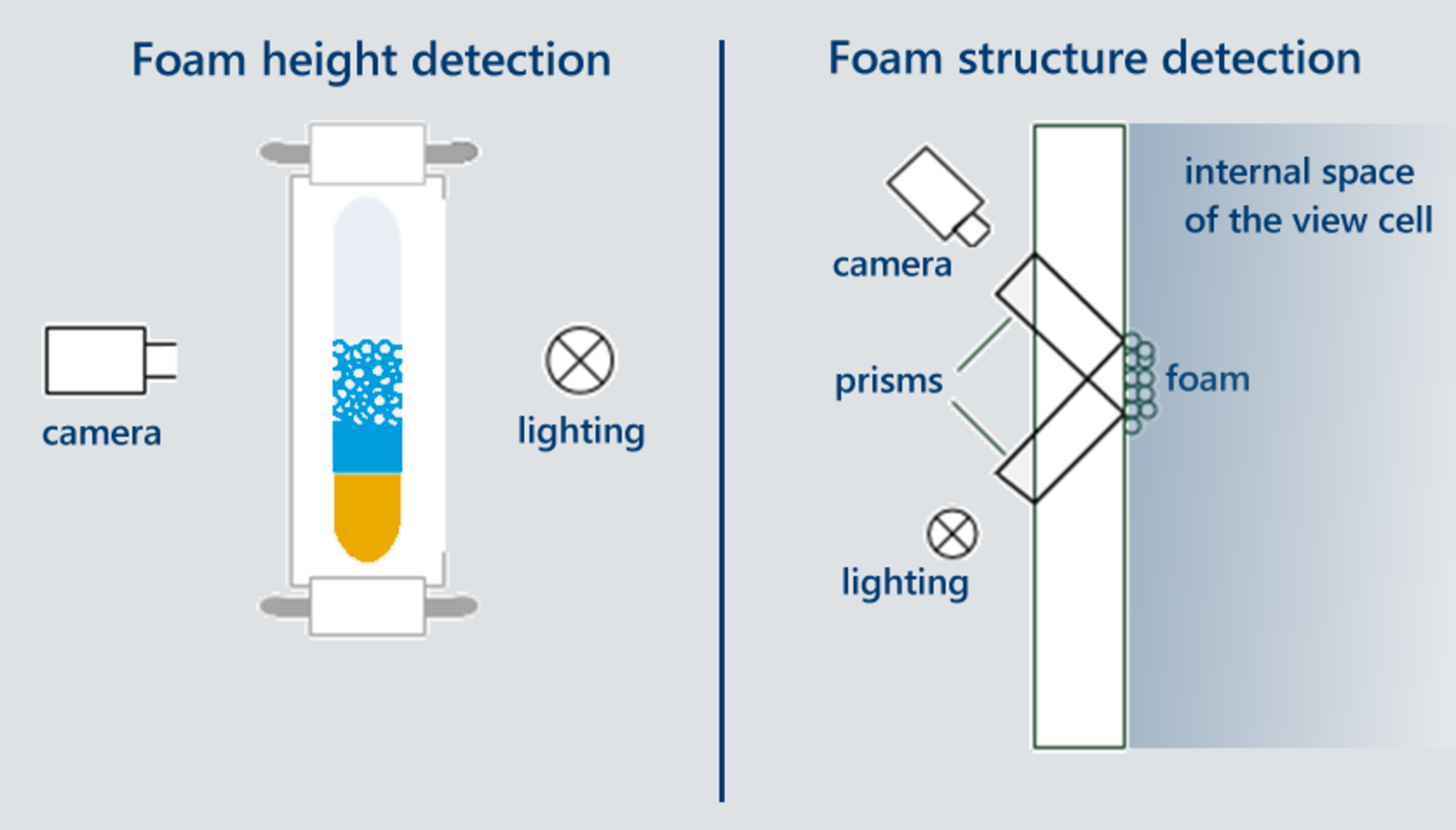 Foam height detection

camera

lighting

Foam structure detection

internal space of the view cell

camera

prisms

foam

lighting